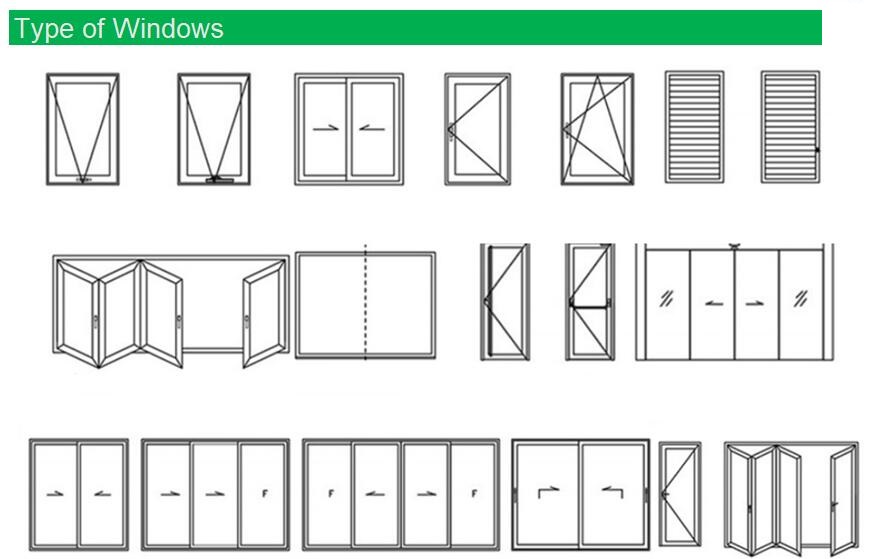 Type of Windows

F

F

F