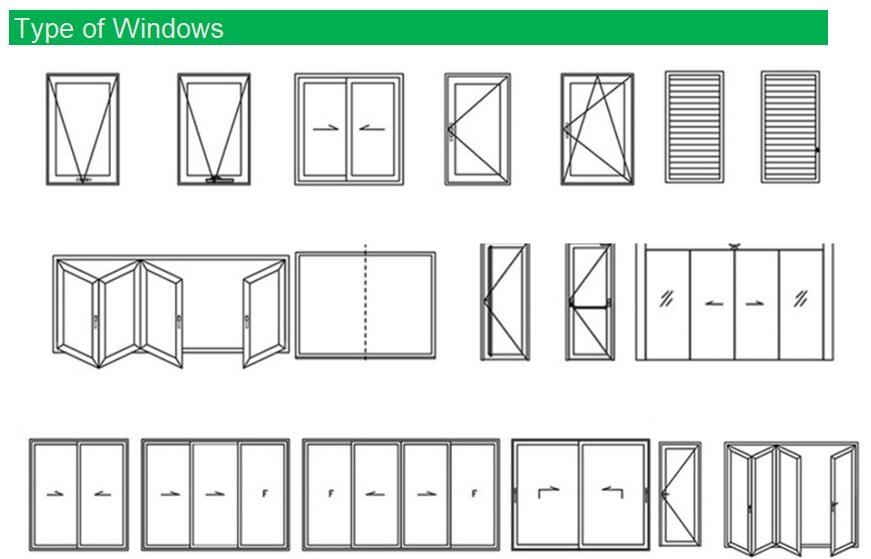 Type of Windows

F

F

F