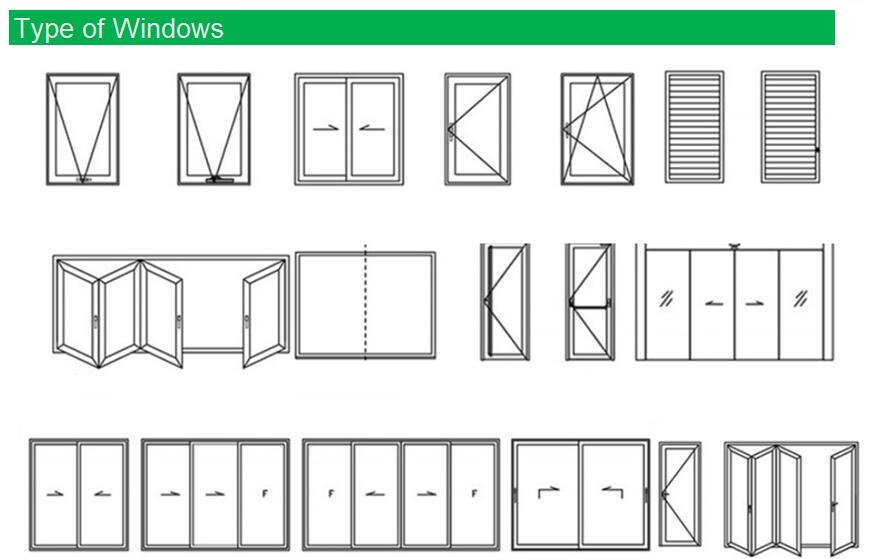 Type of Windows

F

F F